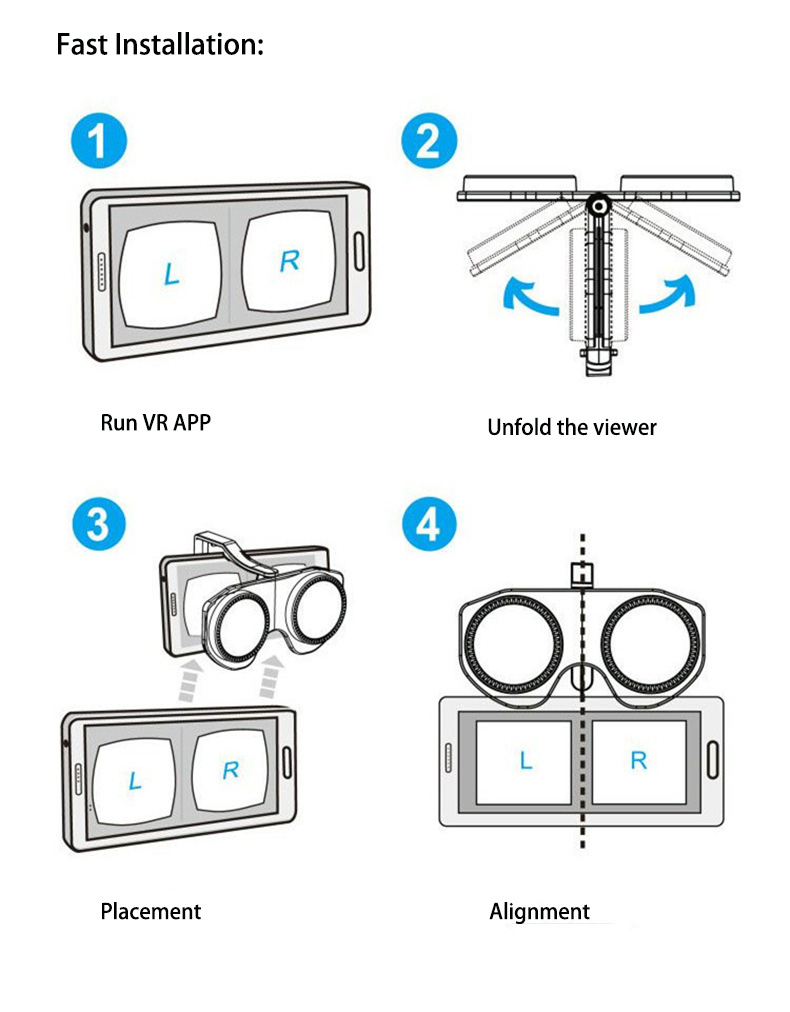 Fast Installation:

1

L R

Run VR APP

2

Unfold the viewer

3

L R

Placement

4

L R

Alignment